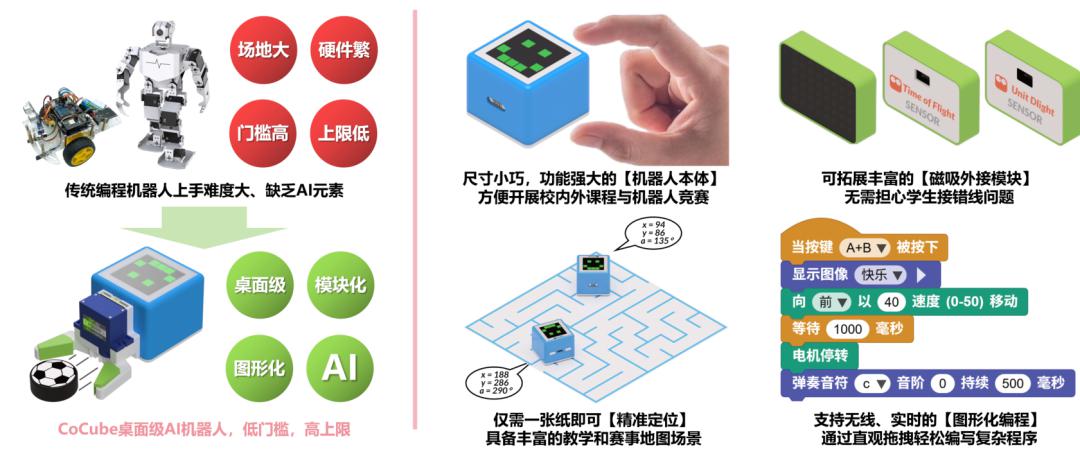 场地大
硬件繁
门槛高
上限低

传统编程机器人上手难度大、缺乏AI元素

桌面级
模块化
图形化
AI

CoCube桌面级AI机器人，低门槛，高上限

尺寸小巧，功能强大的【机器人本体】
方便开展校内外课程与机器人竞赛

x = 94
y = 86
a = 135°

x = 188
y = 286
a = 290°

仅需一张纸即可【精准定位】
具备丰富的教学和赛事地图场景

Time of Flight SENSOR
Unit Dlight SENSOR

可拓展丰富的【磁吸外接模块】
无需担心学生接错线问题

当按键 A+B ▼ 被按下
显示图像 快乐 ▼
向 前 ▼ 以 40 速度 (0-50) 移动
等待 1000 毫秒
电机停转
弹奏音符 c ▼ 音阶 0 持续 500 毫秒

支持无线、实时的【图形化编程】
通过直观拖拽轻松编写复杂程序