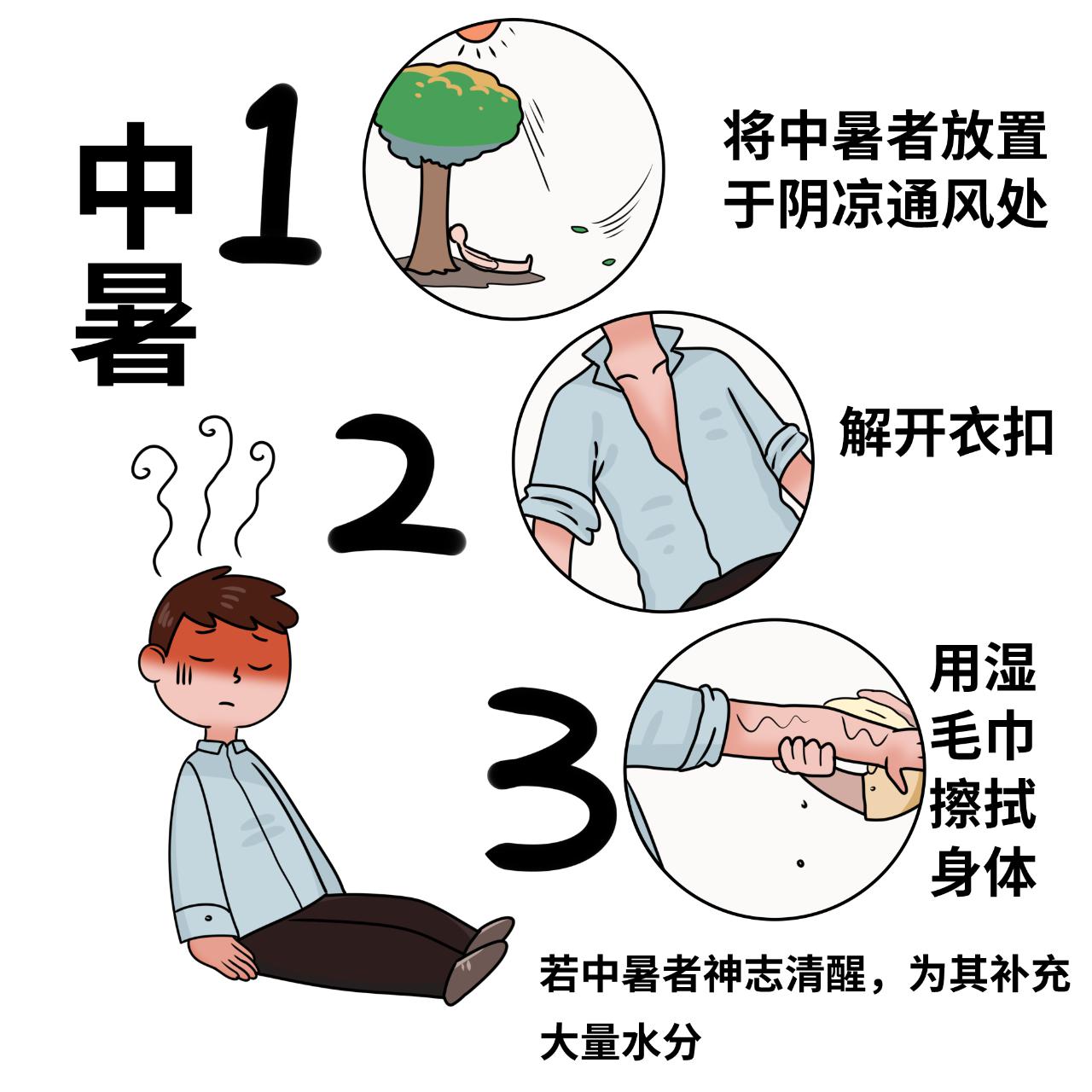 中暑

1

将中暑者放置于阴凉通风处

2

解开衣扣

3

用湿毛巾擦拭身体

若中暑者神志清醒，为其补充大量水分